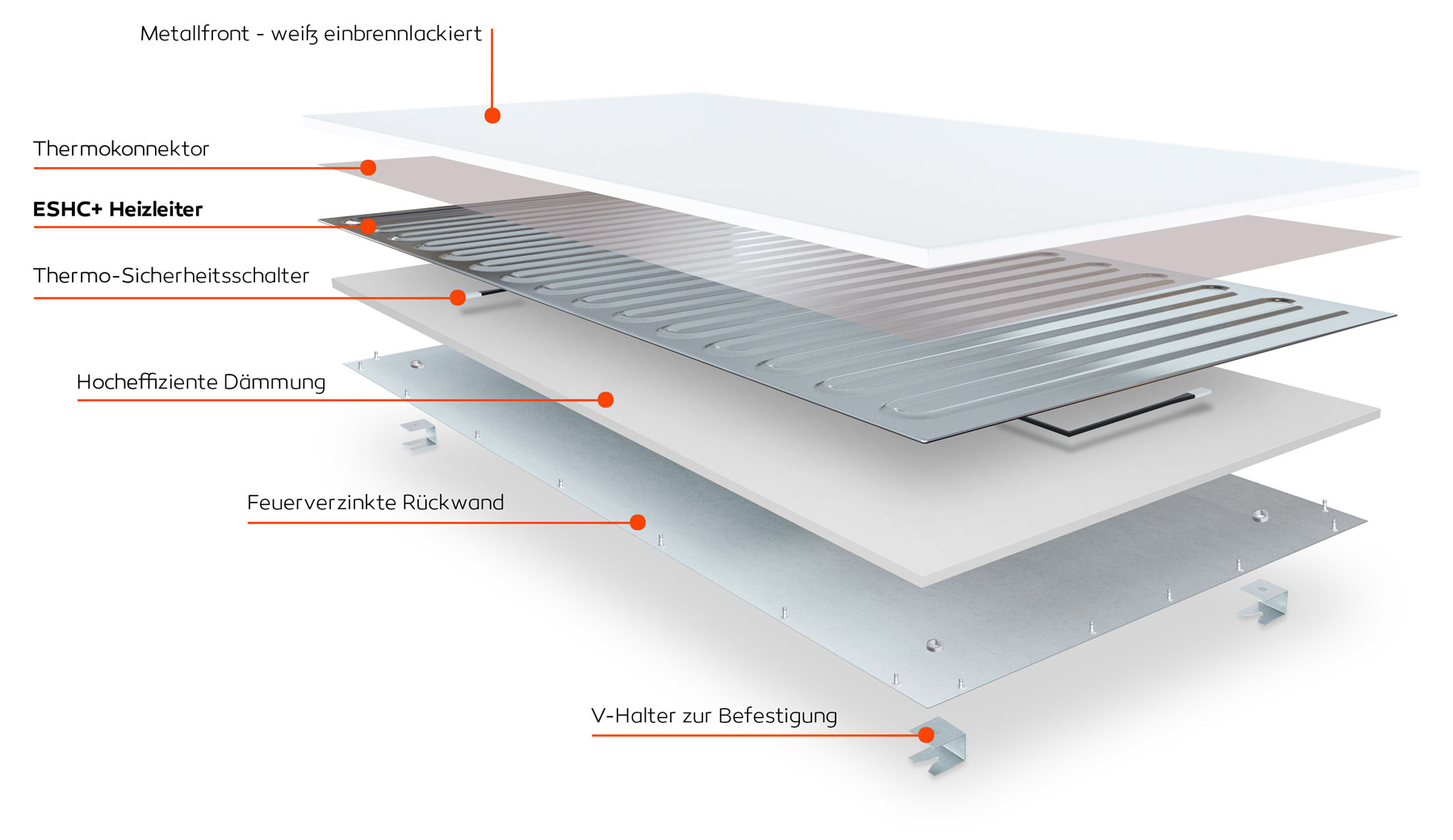 Metallfront - weiß einbrennlackiert

Thermokonnektor

ESHC+ Heizleiter

Thermo-Sicherheitsschalter

Hocheffiziente Dämmung

Feuerverzinkte Rückwand

V-Halter zur Befestigung